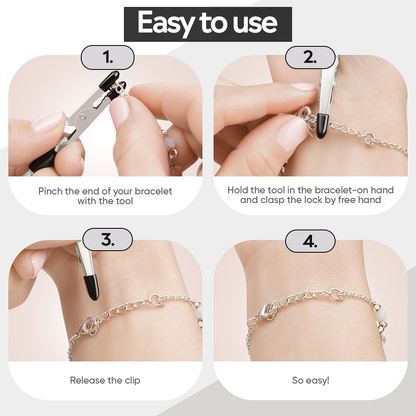 Easy to use

1.

Pinch the end of your bracelet with the tool

2.

Hold the tool in the bracelet-on hand and clasp the lock by free hand

3.

Release the clip

4.

So easy!