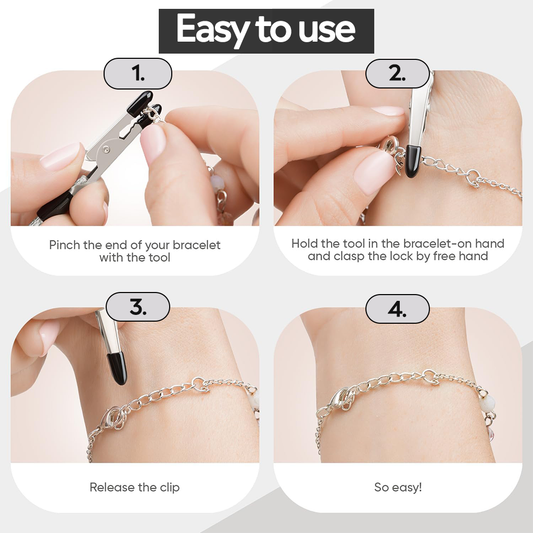 Easy to use

1.

Pinch the end of your bracelet with the tool

2.

Hold the tool in the bracelet-on hand and clasp the lock by free hand

3.

Release the clip

4.

So easy!